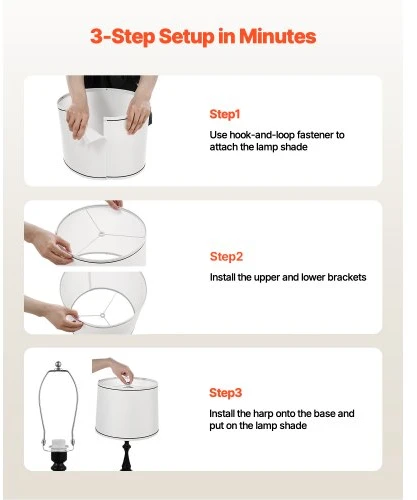 3-Step Setup in Minutes

Step1

Use hook-and-loop fastener to attach the lamp shade

Step2

Install the upper and lower brackets

Step3

Install the harp onto the base and put on the lamp shade