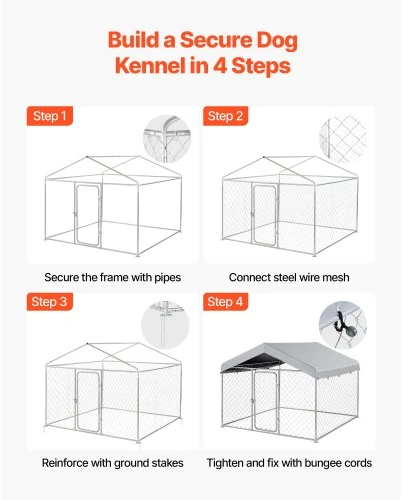 Build a Secure Dog Kennel in 4 Steps

Step 1

Secure the frame with pipes

Step 2

Connect steel wire mesh

Step 3

Reinforce with ground stakes

Step 4

Tighten and fix with bungee cords