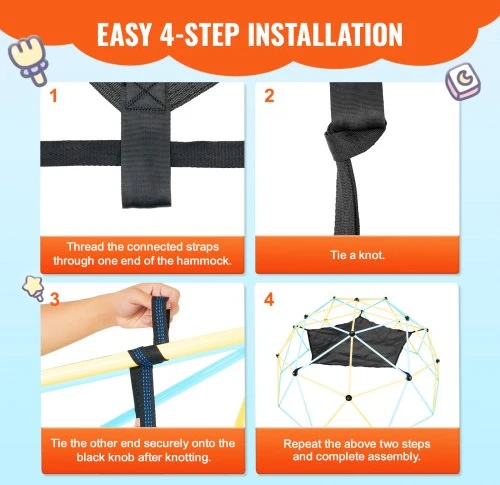 EASY 4-STEP INSTALLATION

1

Thread the connected straps through one end of the hammock.

2

Tie a knot.

3

Tie the other end securely onto the black knob after knotting.

4

Repeat the above two steps and complete assembly.