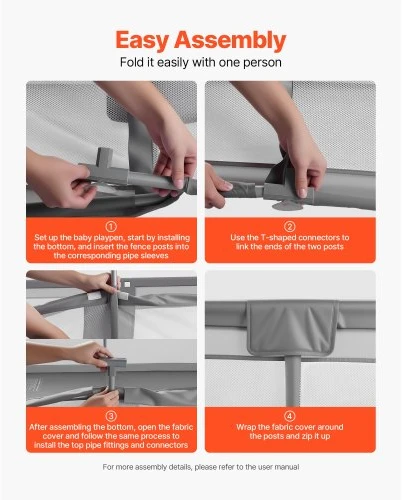 Easy Assembly

Fold it easily with one person

①
Set up the baby playpen, start by installing the bottom, and insert the fence posts into the corresponding pipe sleeves

②
Use the T-shaped connectors to link the ends of the two posts

③
After assembling the bottom, open the fabric cover and follow the same process to install the top pipe fittings and connectors

④
Wrap the fabric cover around the posts and zip it up

For more assembly details, please refer to the user manual