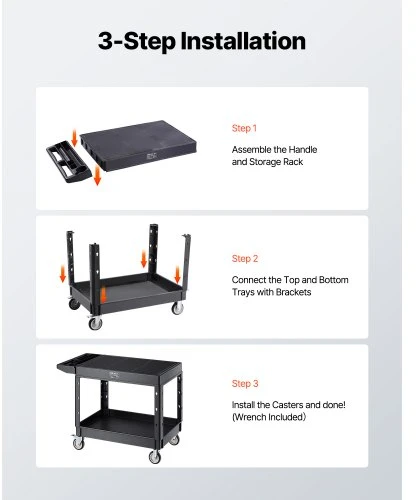 3-Step Installation

Step 1

Assemble the Handle and Storage Rack

Step 2

Connect the Top and Bottom Trays with Brackets

Step 3

Install the Casters and done! (Wrench Included)