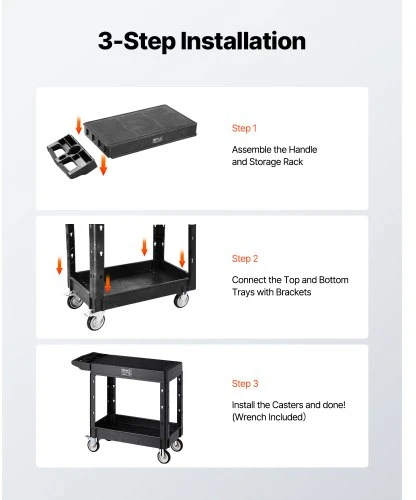 3-Step Installation

Step 1

Assemble the Handle and Storage Rack

Step 2

Connect the Top and Bottom Trays with Brackets

Step 3

Install the Casters and done! (Wrench Included)