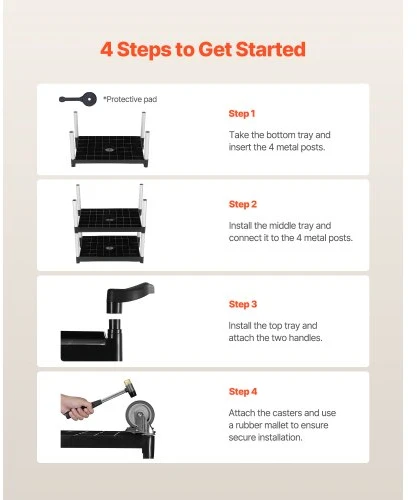 4 Steps to Get Started

*Protective pad

Step 1

Take the bottom tray and insert the 4 metal posts.

Step 2

Install the middle tray and connect it to the 4 metal posts.

Step 3

Install the top tray and attach the two handles.

Step 4

Attach the casters and use a rubber mallet to ensure secure installation.