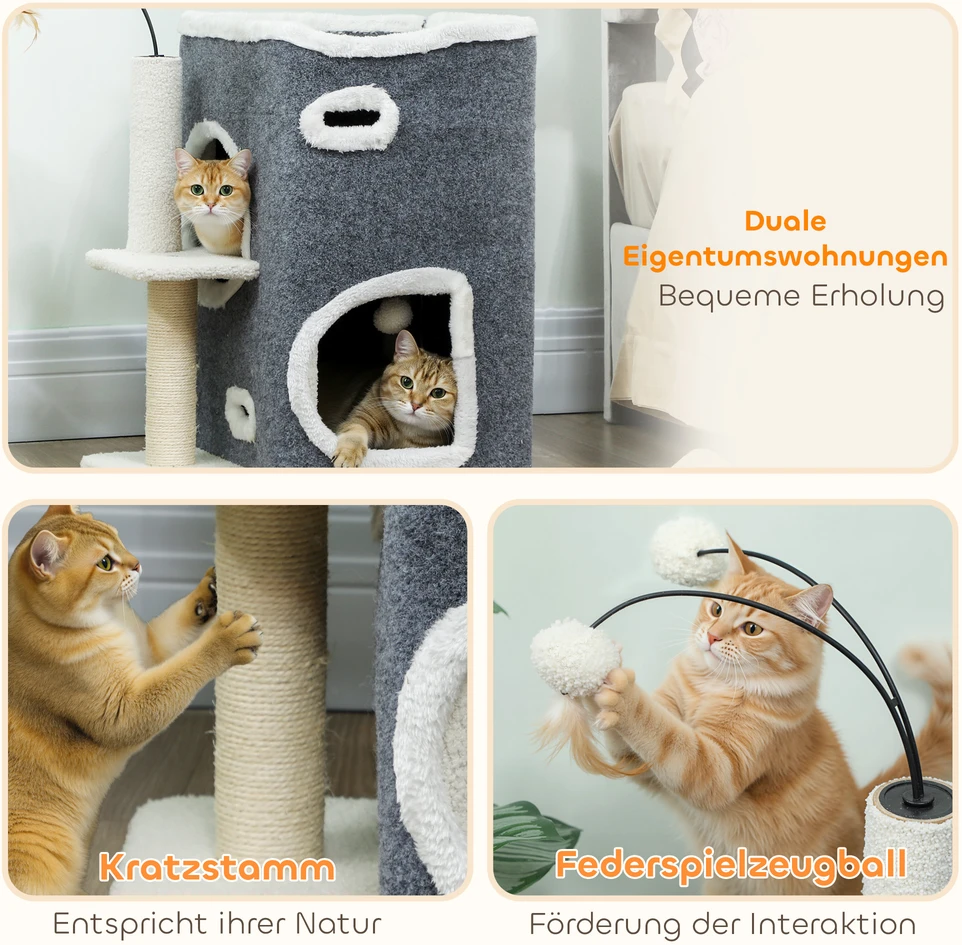 Duale Eigentumswohnungen
Bequeme Erholung

Kratzstamm
Entspricht ihrer Natur

Federspielzeugball
Förderung der Interaktion