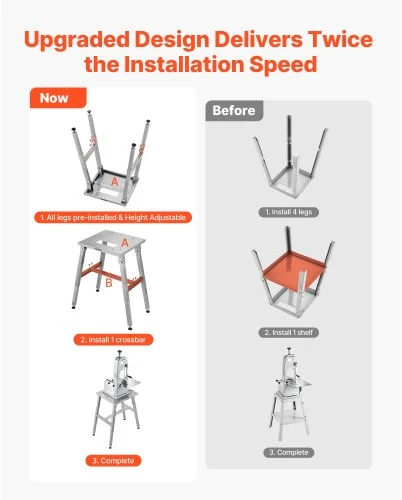 Upgraded Design Delivers Twice the Installation Speed

Now

A

1. All legs pre-installed & Height Adjustable

A

B

2. Install 1 crossbar

3. Complete

Before

1. Install 4 legs

2. Install 1 shelf

3. Complete