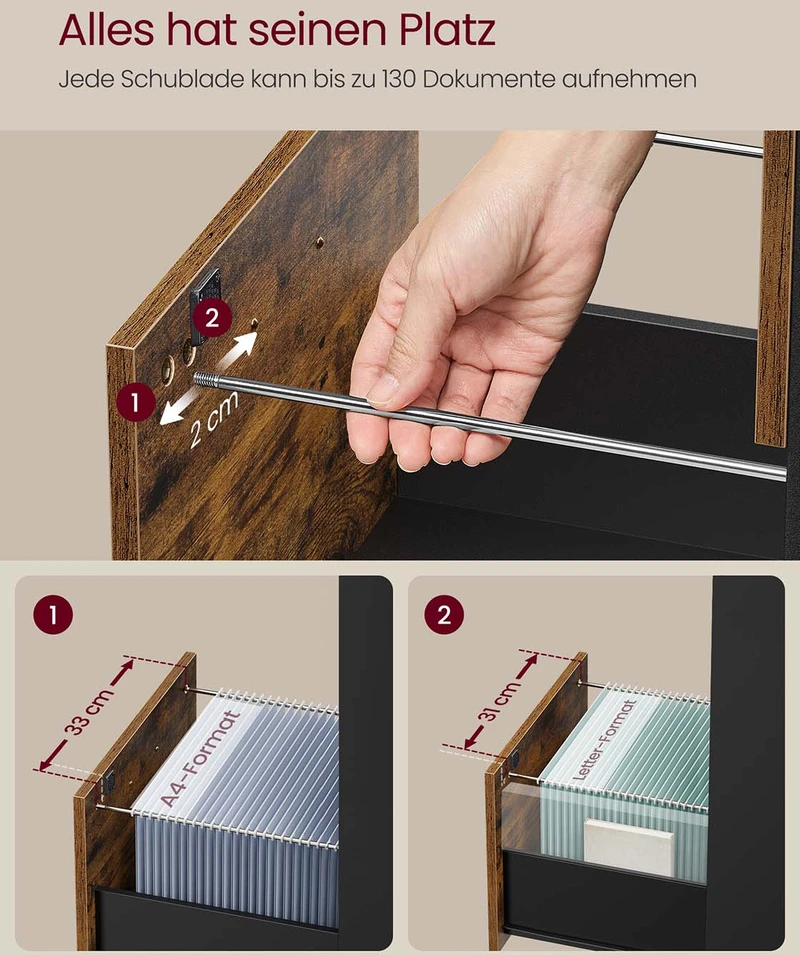 Alles hat seinen Platz

Jede Schublade kann bis zu 130 Dokumente aufnehmen

2

1

2 cm

1

33 cm

A4-Format

2

31 cm

Letter-Format