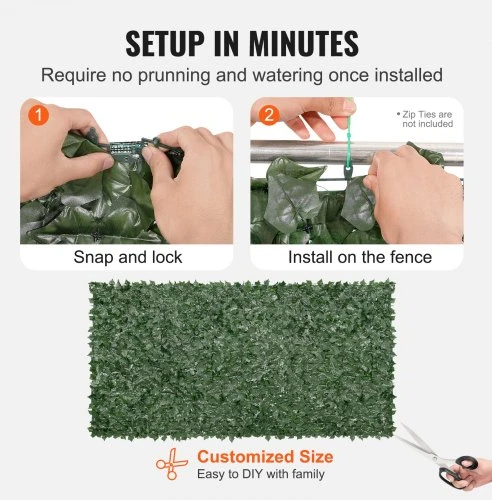 SETUP IN MINUTES

Require no prunning and watering once installed

1

Snap and lock

2

• Zip Ties are not included

Install on the fence

Customized Size

Easy to DIY with family