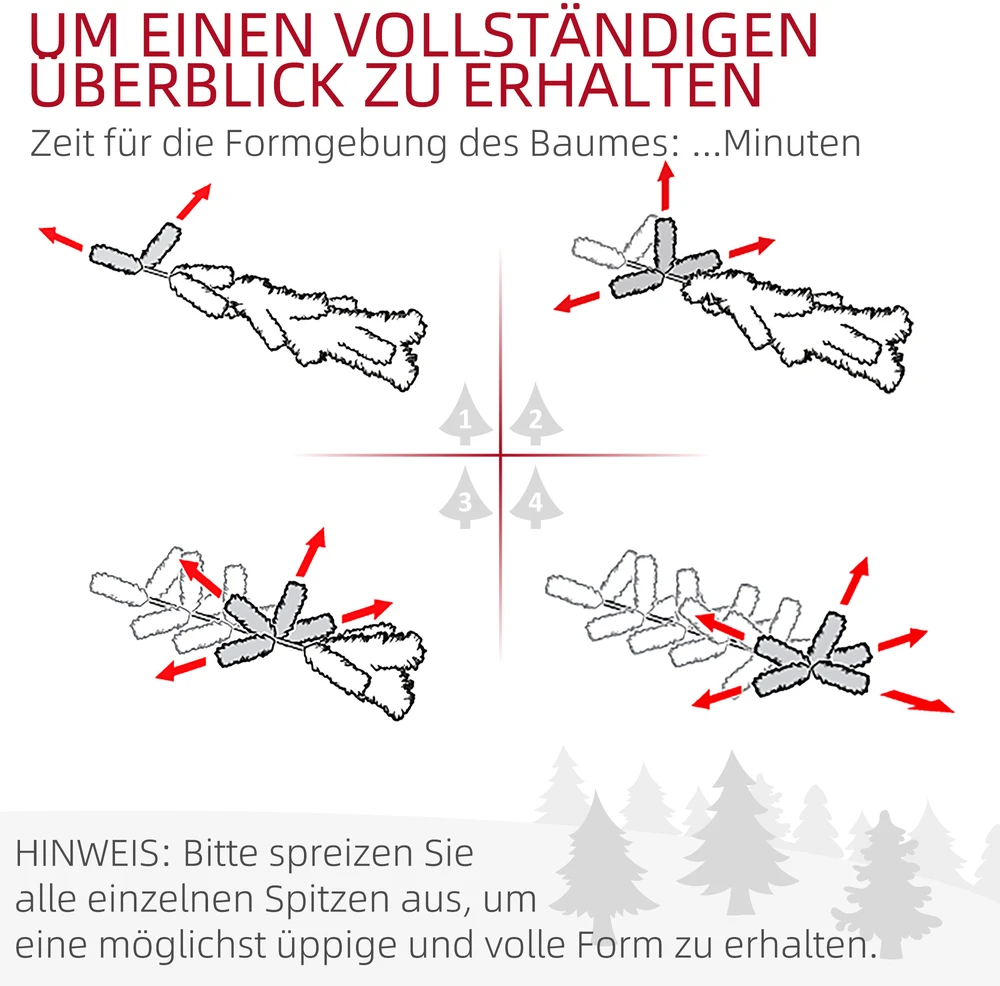 UM EINEN VOLLSTÄNDIGEN ÜBERBLICK ZU ERHALTEN

Zeit für die Formgebung des Baumes: ...Minuten

1
2
3
4

HINWEIS: Bitte spreizen Sie alle einzelnen Spitzen aus, um eine möglichst üppige und volle Form zu erhalten.