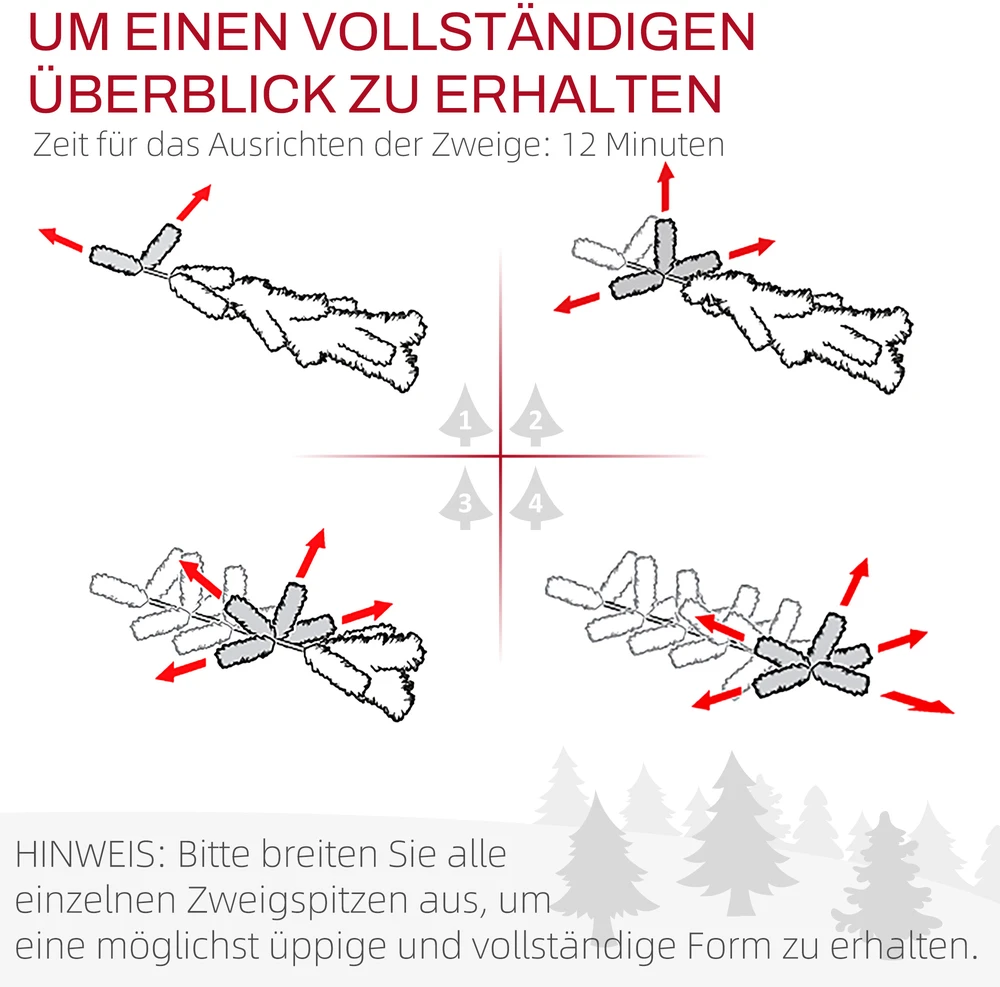 UM EINEN VOLLSTÄNDIGEN ÜBERBLICK ZU ERHALTEN
Zeit für das Ausrichten der Zweige: 12 Minuten

1
2
3
4

HINWEIS: Bitte breiten Sie alle einzelnen Zweigspitzen aus, um eine möglichst üppige und vollständige Form zu erhalten.