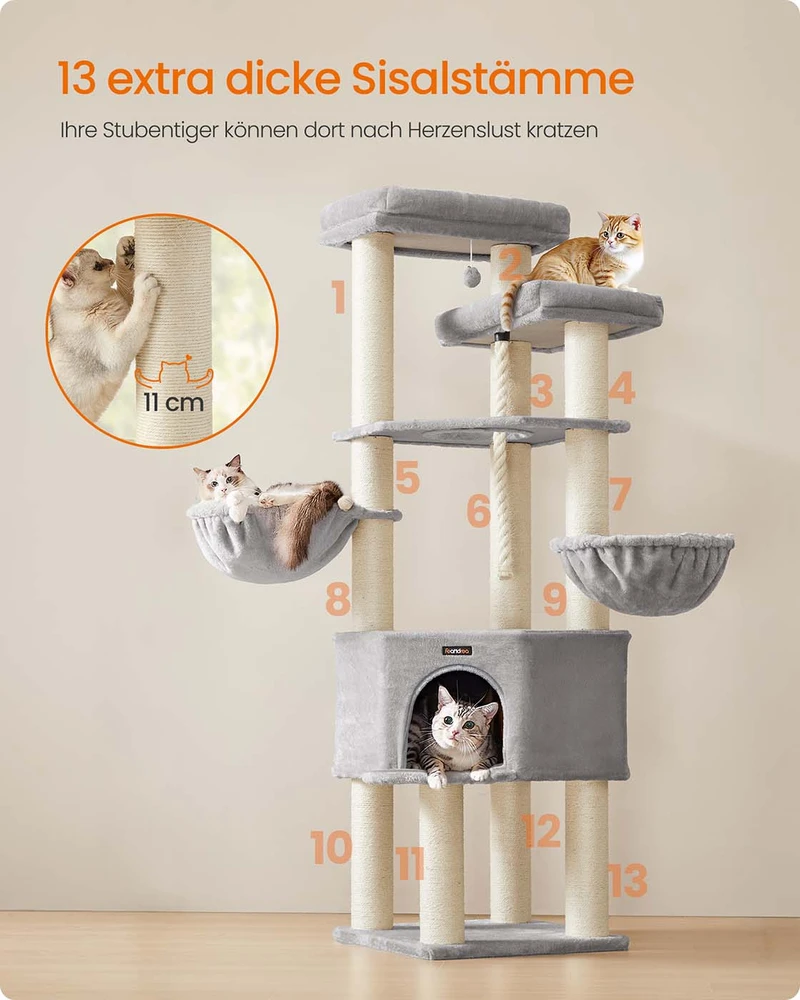 13 extra dicke Sisalstämme

Ihre Stubentiger können dort nach Herzenslust kratzen

11 cm

1
2
3
4
5
6
7
8
9
Feandrea
10
11
12
13