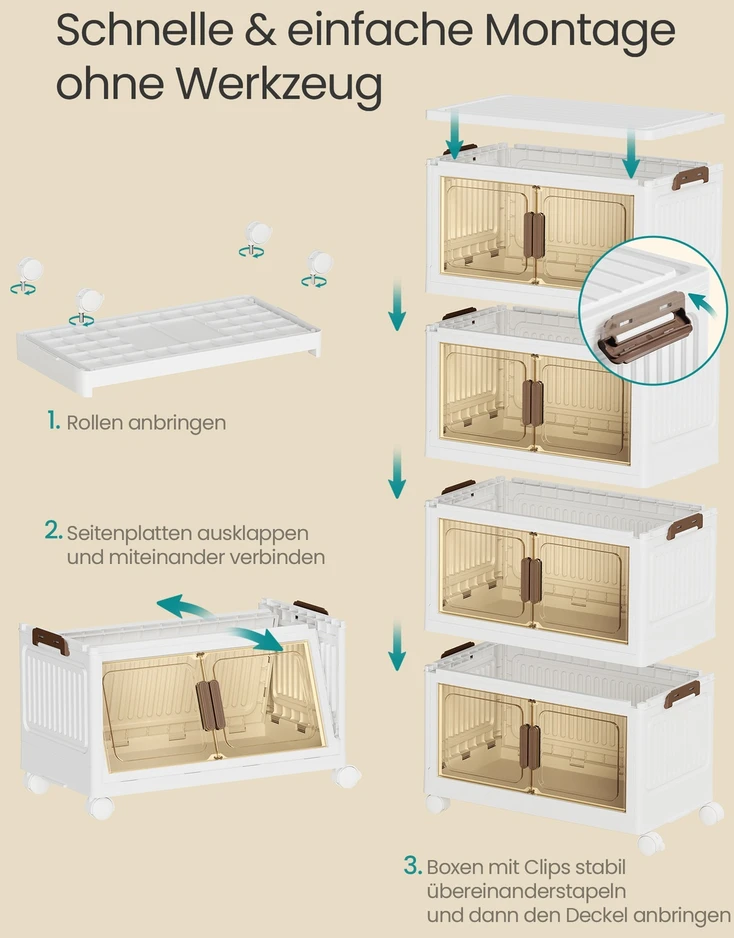 Schnelle & einfache Montage ohne Werkzeug

1. Rollen anbringen

2. Seitenplatten ausklappen und miteinander verbinden

3. Boxen mit Clips stabil übereinanderstapeln und dann den Deckel anbringen