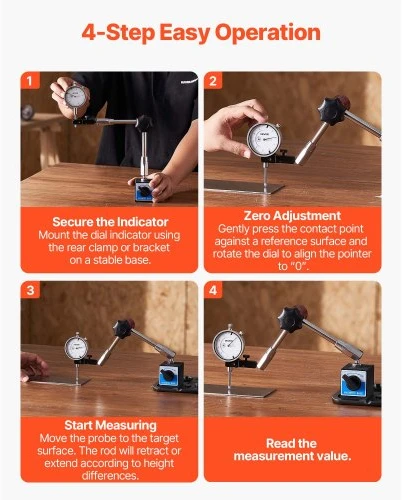 4-Step Easy Operation

1

Secure the Indicator
Mount the dial indicator using the rear clamp or bracket on a stable base.

2

Zero Adjustment
Gently press the contact point against a reference surface and rotate the dial to align the pointer to "0".

3

Start Measuring
Move the probe to the target surface. The rod will retract or extend according to height differences.

4

Read the measurement value.