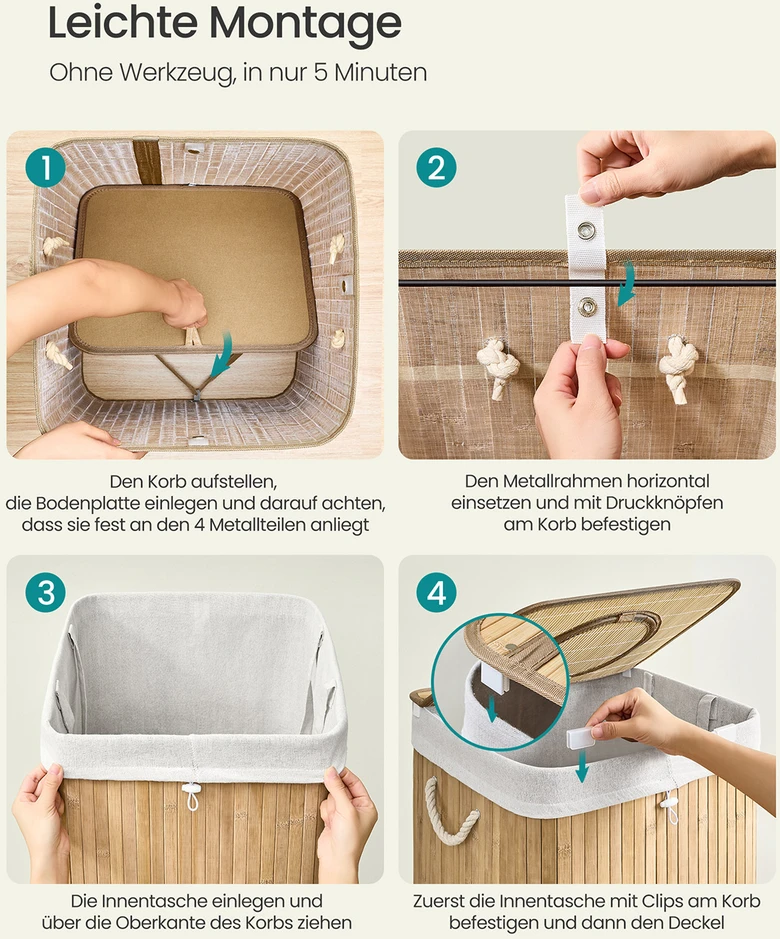 Leichte Montage

Ohne Werkzeug, in nur 5 Minuten

1

Den Korb aufstellen, die Bodenplatte einlegen und darauf achten, dass sie fest an den 4 Metallteilen anliegt

2

Den Metallrahmen horizontal einsetzen und mit Druckknöpfen am Korb befestigen

3

Die Innentasche einlegen und über die Oberkante des Korbs ziehen

4

Zuerst die Innentasche mit Clips am Korb befestigen und dann den Deckel