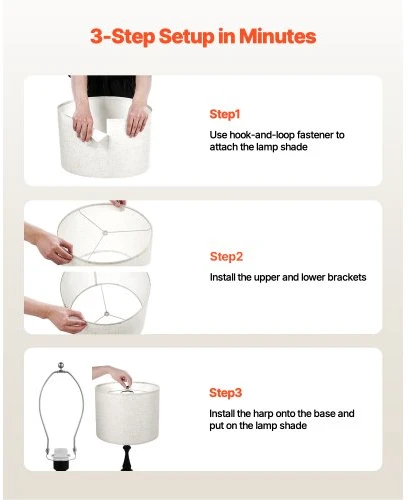 3-Step Setup in Minutes

Step1

Use hook-and-loop fastener to attach the lamp shade

Step2

Install the upper and lower brackets

Step3

Install the harp onto the base and put on the lamp shade