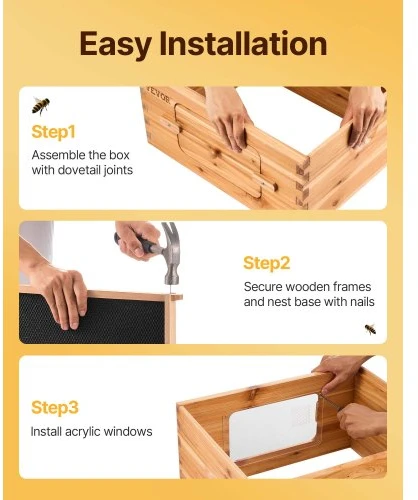 Easy Installation

VEVOR

Step1
Assemble the box with dovetail joints

Step2
Secure wooden frames and nest base with nails

Step3
Install acrylic windows