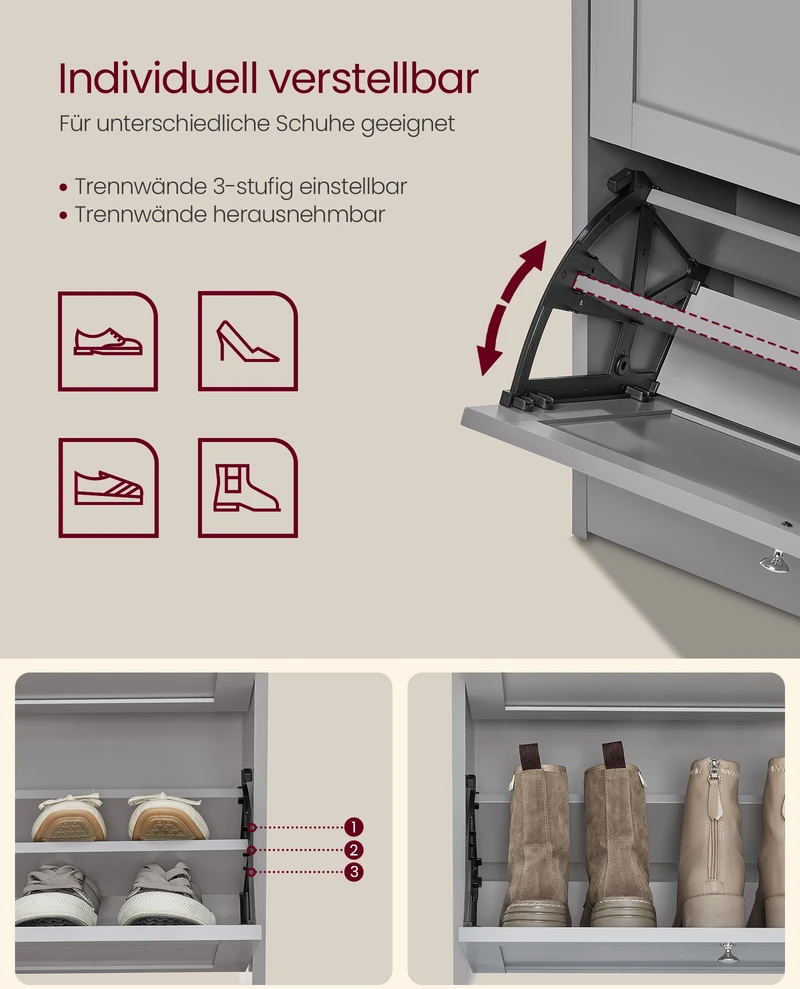 Individuell verstellbar

Für unterschiedliche Schuhe geeignet

• Trennwände 3-stufig einstellbar
• Trennwände herausnehmbar

1
2
3