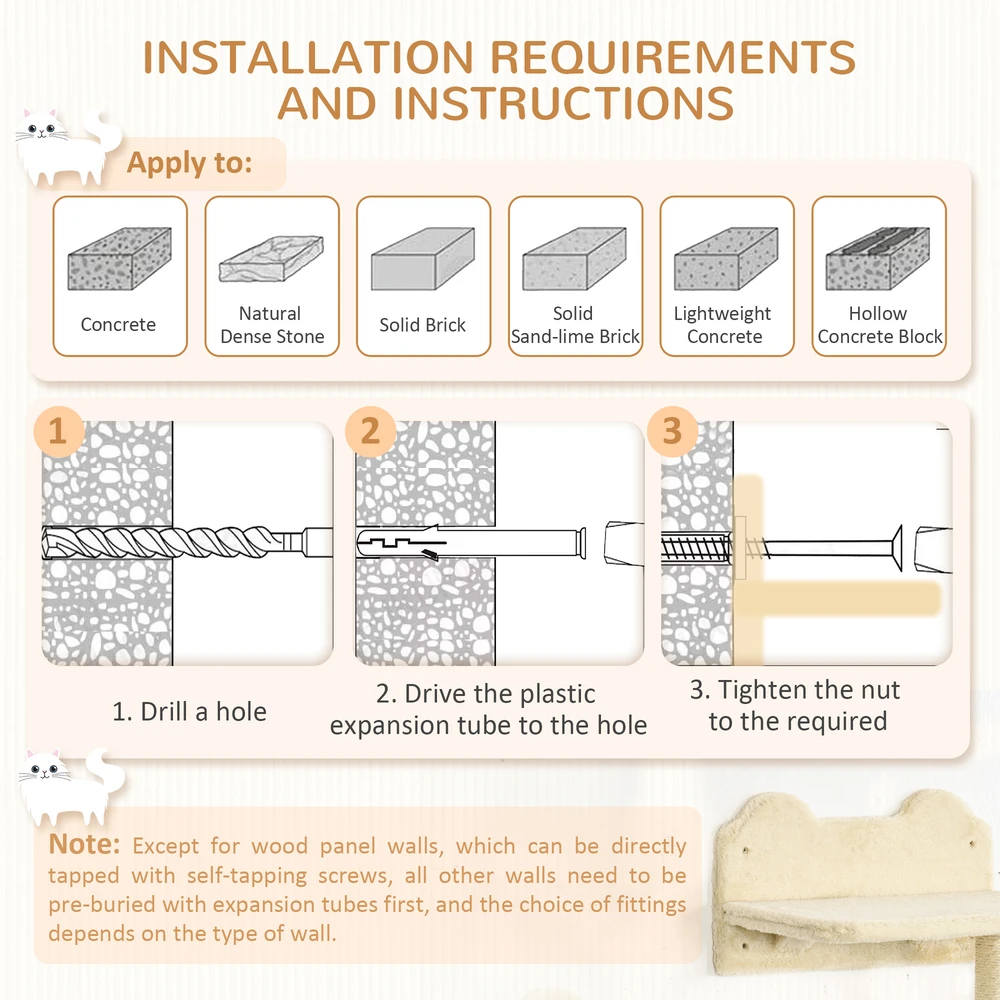 INSTALLATION REQUIREMENTS AND INSTRUCTIONS

Apply to:

Concrete

Natural Dense Stone

Solid Brick

Solid Sand-lime Brick

Lightweight Concrete

Hollow Concrete Block

1

2

3

1. Drill a hole

2. Drive the plastic expansion tube to the hole

3. Tighten the nut to the required

Note: Except for wood panel walls, which can be directly tapped with self-tapping screws, all other walls need to be pre-buried with expansion tubes first, and the choice of fittings depends on the type of wall.