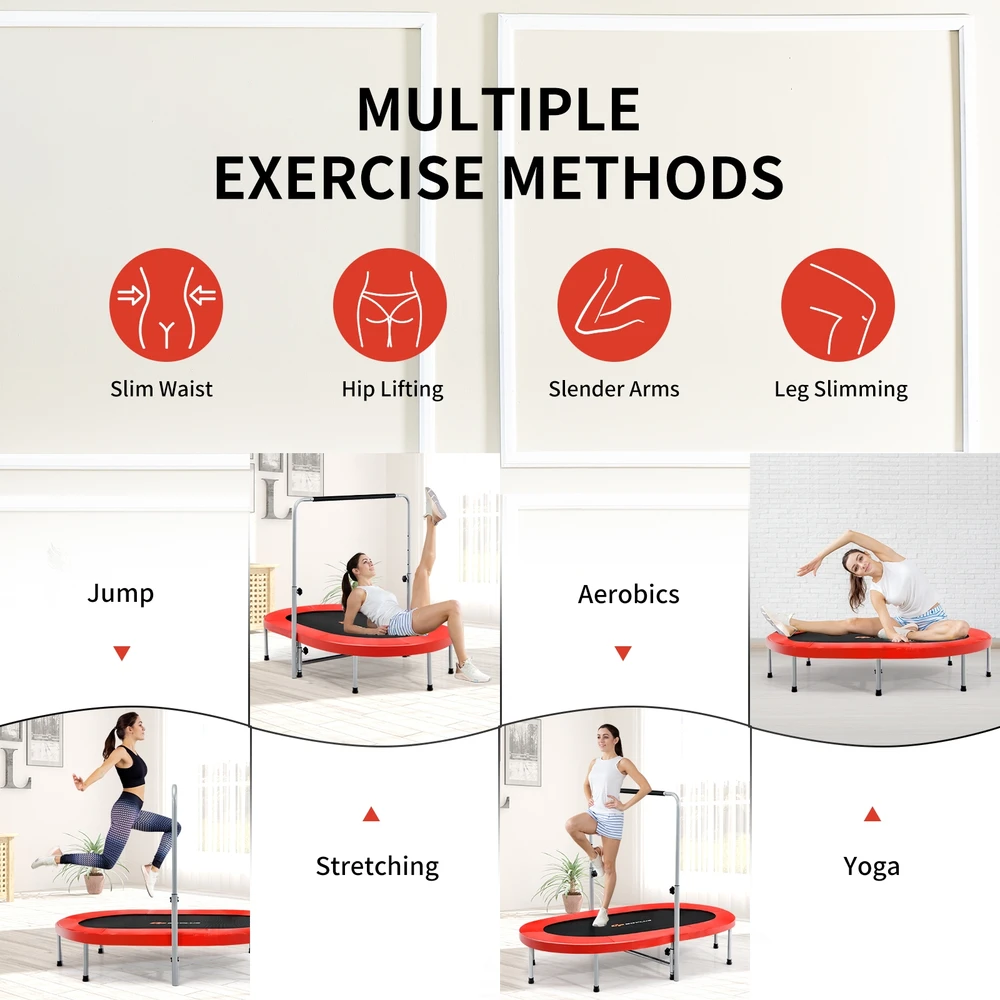 MULTIPLE
EXERCISE METHODS

Slim Waist

Hip Lifting

Slender Arms

Leg Slimming

Jump

Aerobics

Stretching

Yoga