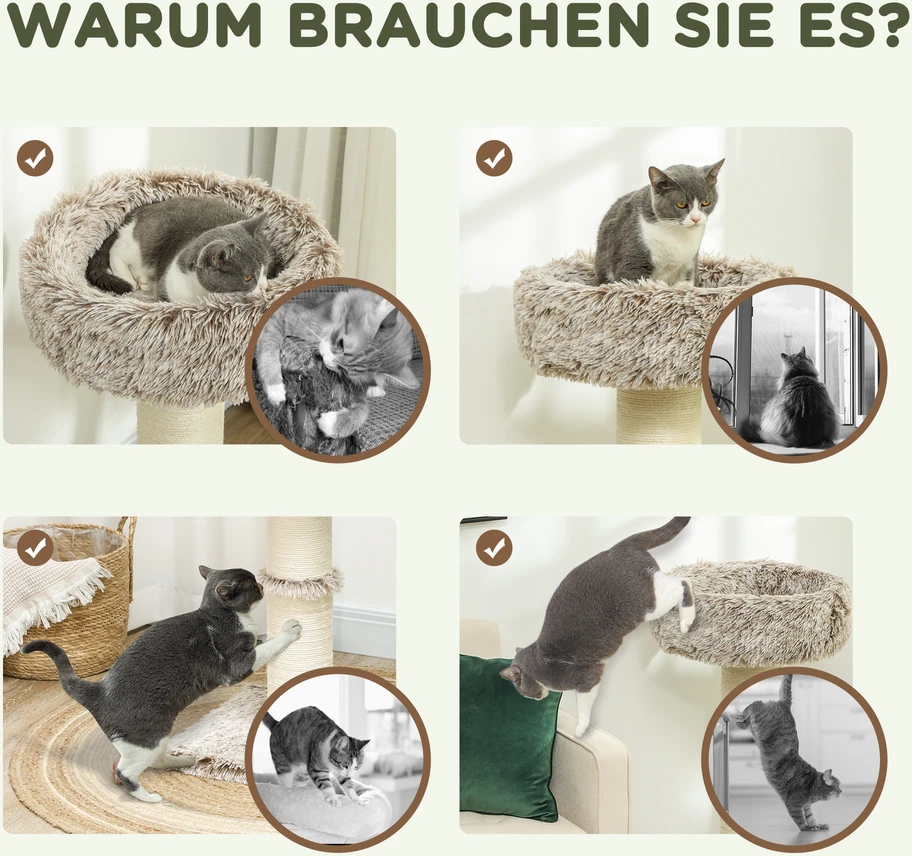 WARUM BRAUCHEN SIE ES?