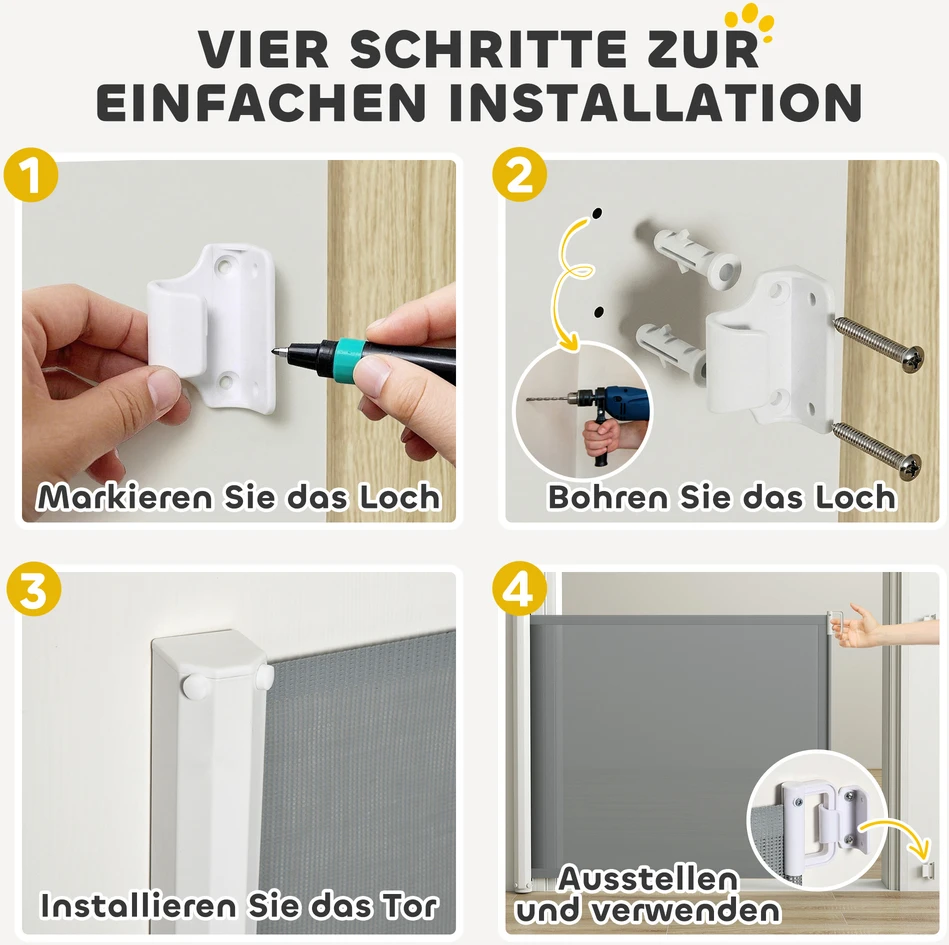 VIER SCHRITTE ZUR EINFACHEN INSTALLATION

1
Markieren Sie das Loch

2
Bohren Sie das Loch

3
Installieren Sie das Tor

4
Ausstellen und verwenden