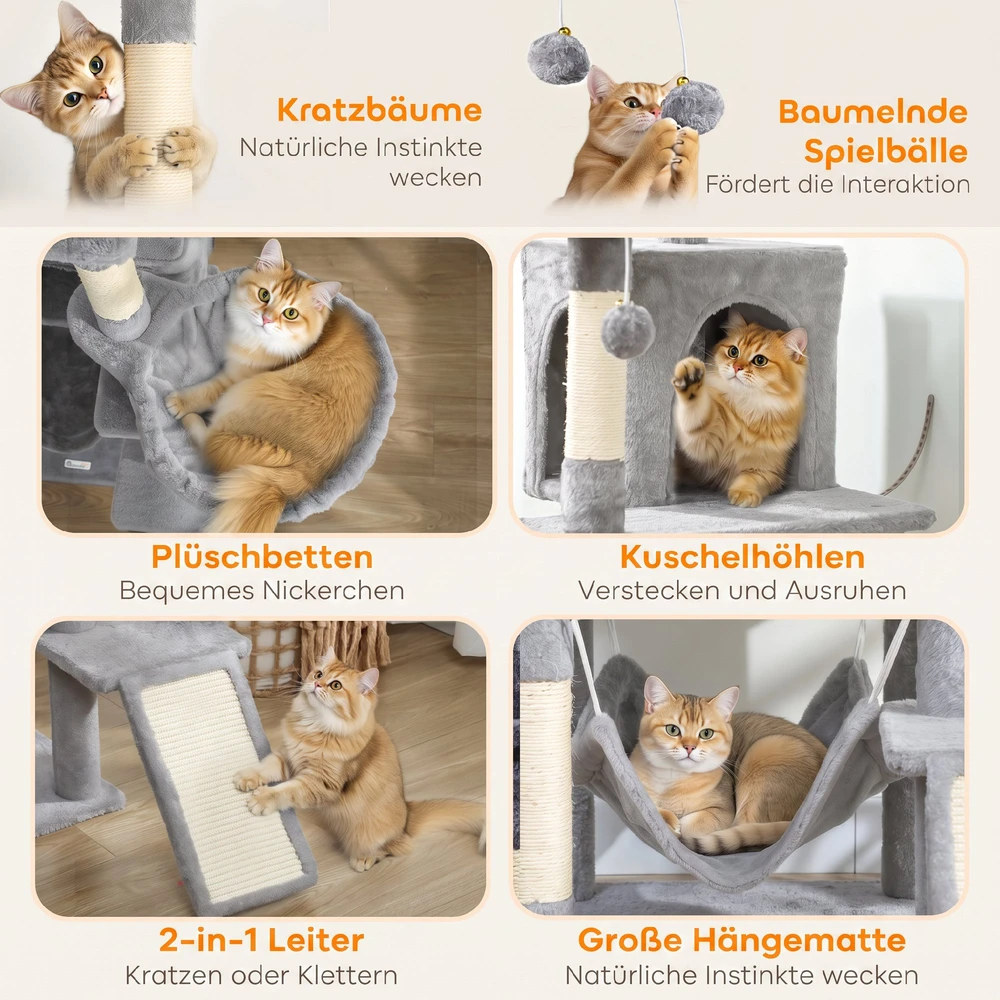 Kratzbäume
Natürliche Instinkte wecken

Baumelnde Spielbälle
Fördert die Interaktion

Plüschbetten
Bequemes Nickerchen

Kuschelhöhlen
Verstecken und Ausruhen

2-in-1 Leiter
Kratzen oder Klettern

Große Hängematte
Natürliche Instinkte wecken