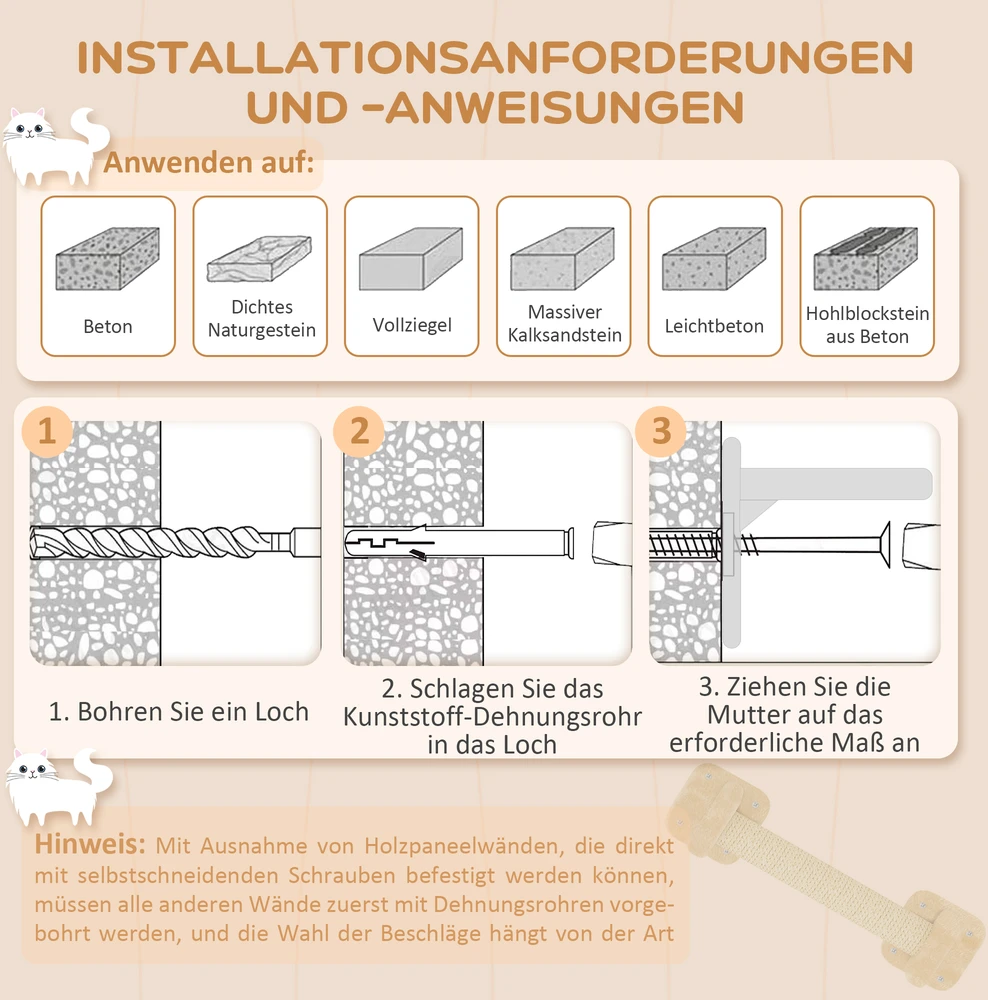 INSTALLATIONSANFORDERUNGEN UND -ANWEISUNGEN

Anwenden auf:

Beton

Dichtes Naturgestein

Vollziegel

Massiver Kalksandstein

Leichtbeton

Hohlblockstein aus Beton

1

2

3

1. Bohren Sie ein Loch

2. Schlagen Sie das Kunststoff-Dehnungsrohr in das Loch

3. Ziehen Sie die Mutter auf das erforderliche Maß an

Hinweis: Mit Ausnahme von Holzpaneelwänden, die direkt mit selbstschneidenden Schrauben befestigt werden können, müssen alle anderen Wände zuerst mit Dehnungsrohren vorgebohrt werden, und die Wahl der Beschläge hängt von der Art