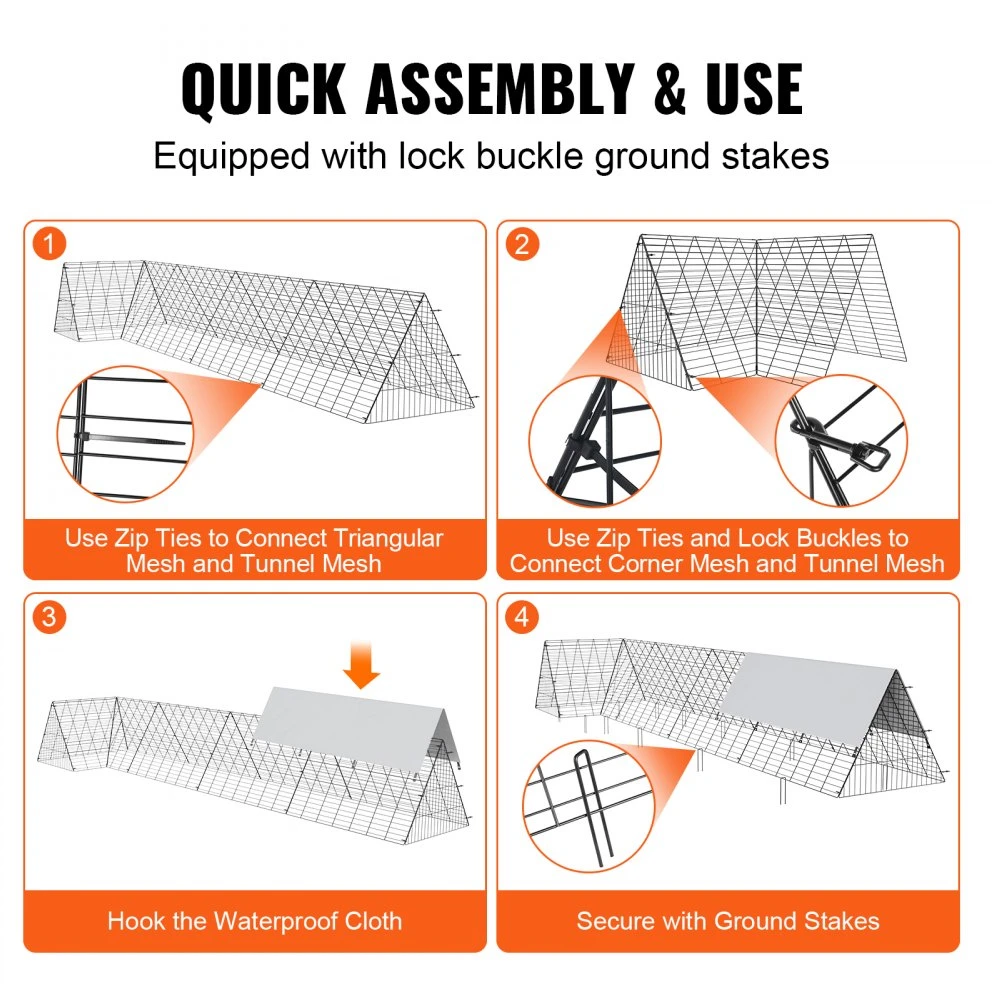 QUICK ASSEMBLY & USE

Equipped with lock buckle ground stakes

1

Use Zip Ties to Connect Triangular Mesh and Tunnel Mesh

2

Use Zip Ties and Lock Buckles to Connect Corner Mesh and Tunnel Mesh

3

Hook the Waterproof Cloth

4

Secure with Ground Stakes