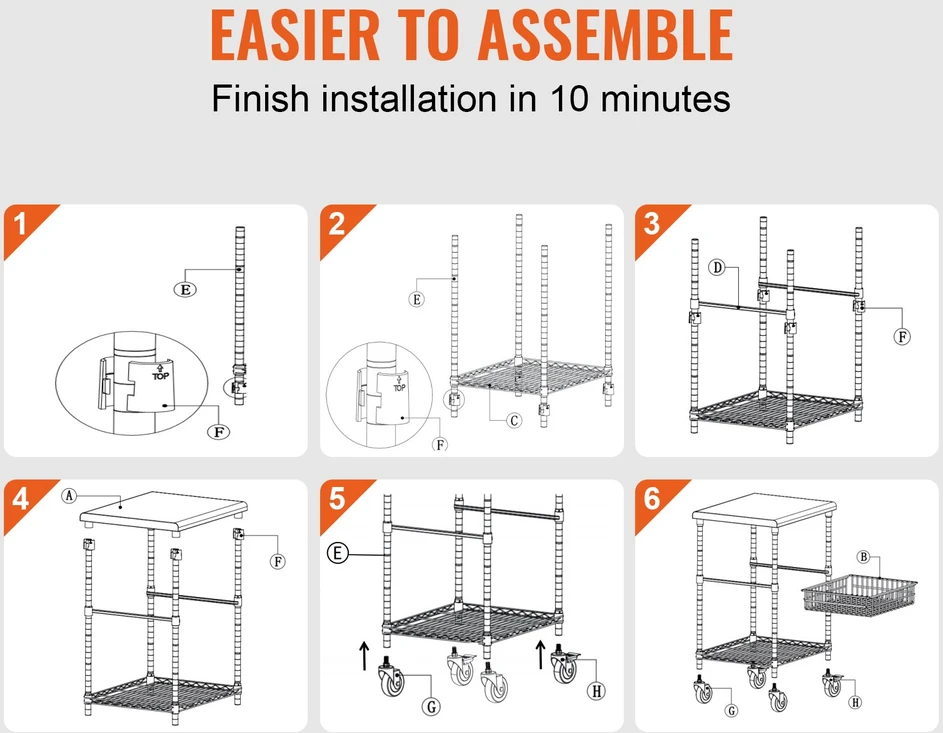 EASIER TO ASSEMBLE

Finish installation in 10 minutes

1

E

TOP

F

2

E

TOP

C

F

3

D

F

4

A

F

5

E

G

H

6

B

G

H