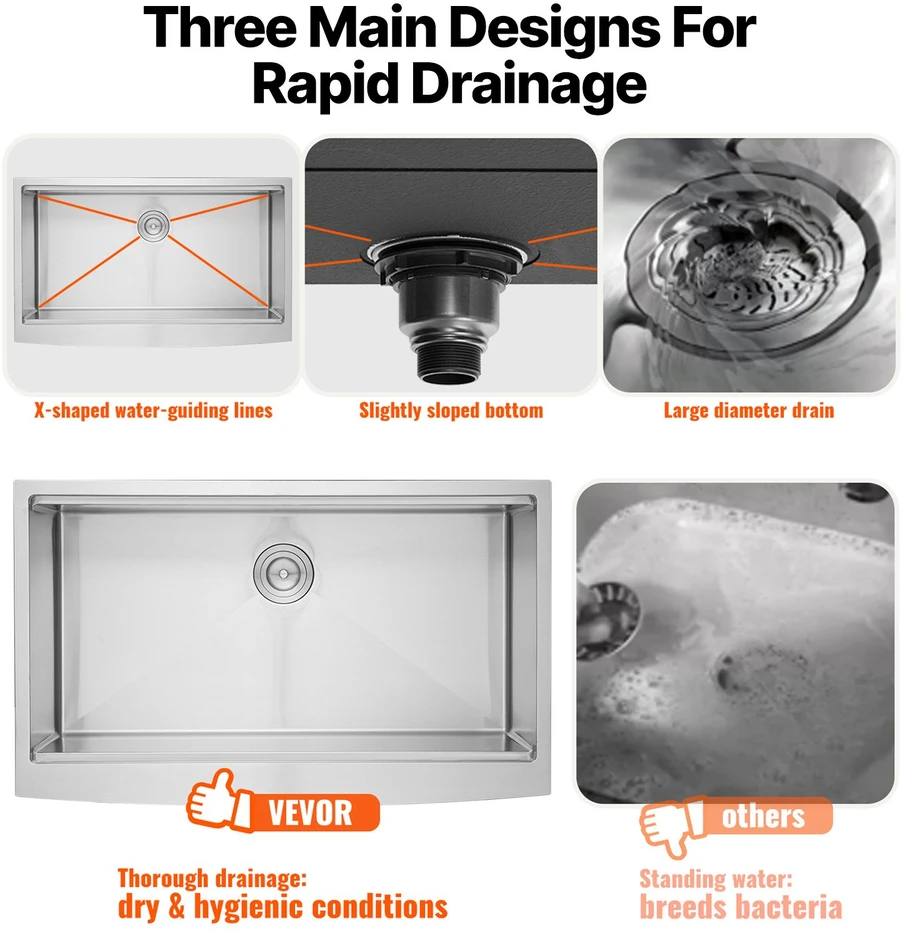 Three Main Designs For Rapid Drainage

X-shaped water-guiding lines

Slightly sloped bottom

Large diameter drain

VEVOR

Thorough drainage:
dry & hygienic conditions

others

Standing water:
breeds bacteria