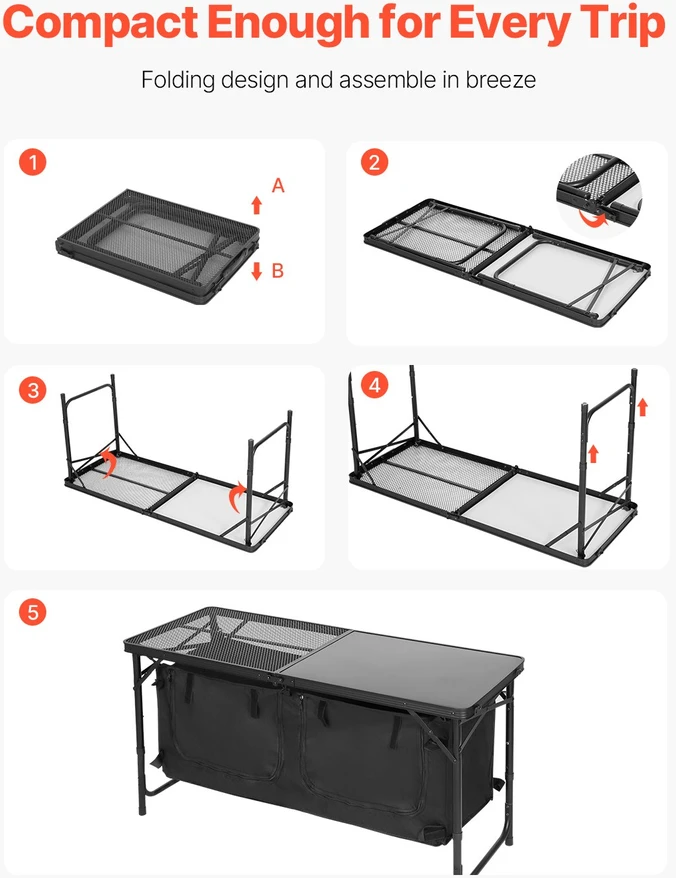 Compact Enough for Every Trip

Folding design and assemble in breeze

1

A

B

2

3

4

5