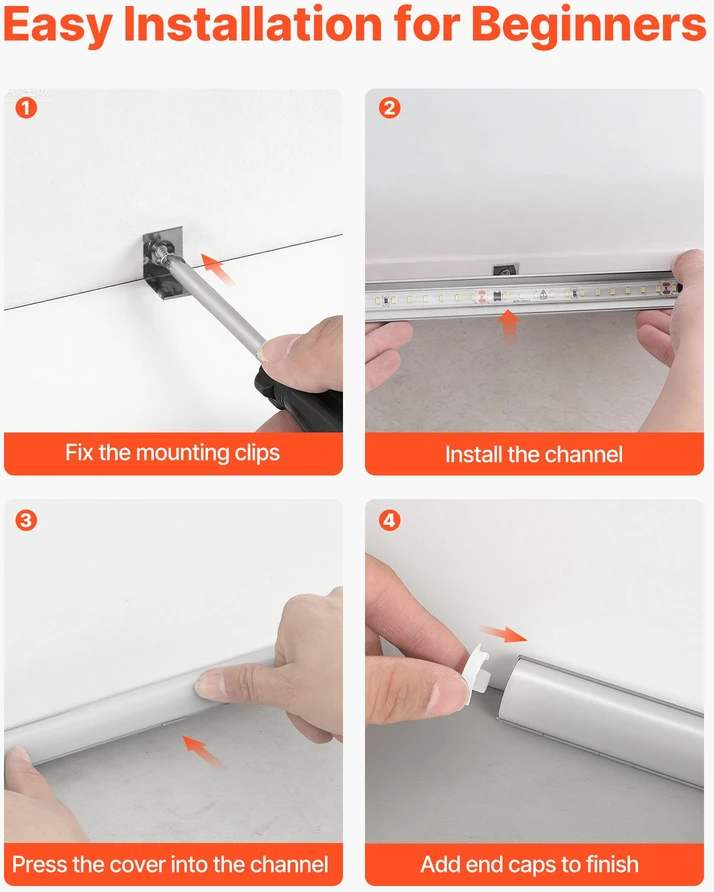 Easy Installation for Beginners

1

Fix the mounting clips

2

Install the channel

3

Press the cover into the channel

4

Add end caps to finish