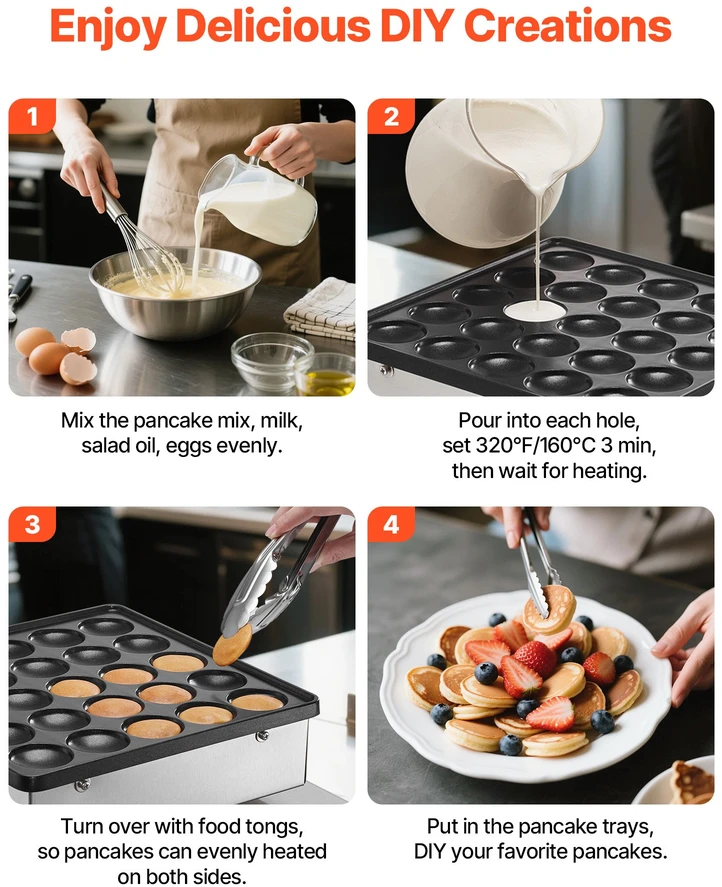 Enjoy Delicious DIY Creations

1

Mix the pancake mix, milk, salad oil, eggs evenly.

2

Pour into each hole, set 320°F/160°C 3 min, then wait for heating.

3

Turn over with food tongs, so pancakes can evenly heated on both sides.

4

Put in the pancake trays, DIY your favorite pancakes.