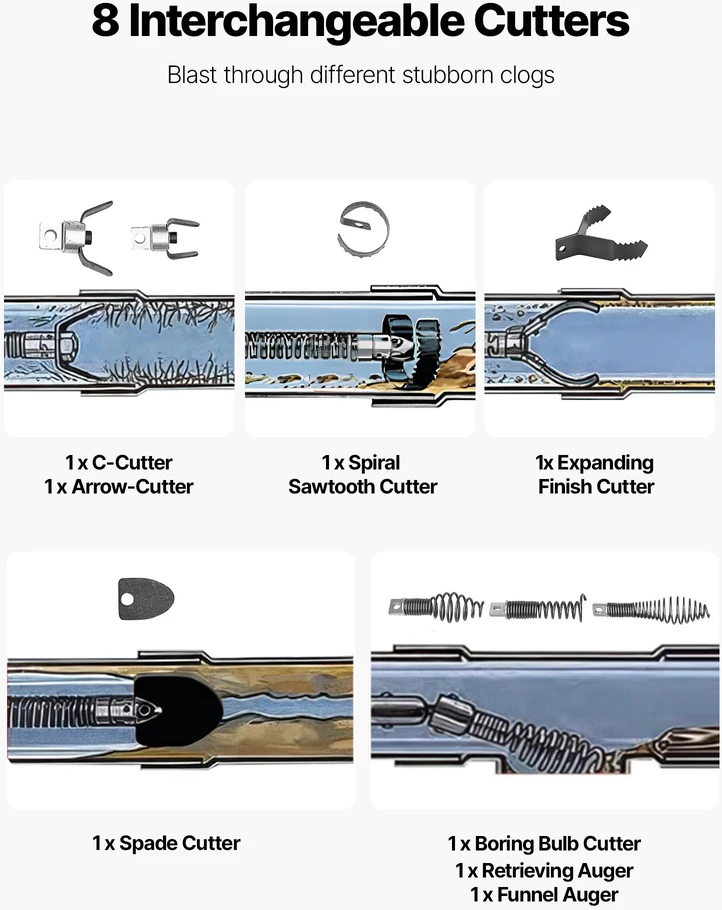 8 Interchangeable Cutters

Blast through different stubborn clogs

1 x C-Cutter
1 x Arrow-Cutter

1 x Spiral
Sawtooth Cutter

1x Expanding
Finish Cutter

1 x Spade Cutter

1 x Boring Bulb Cutter
1 x Retrieving Auger
1 x Funnel Auger