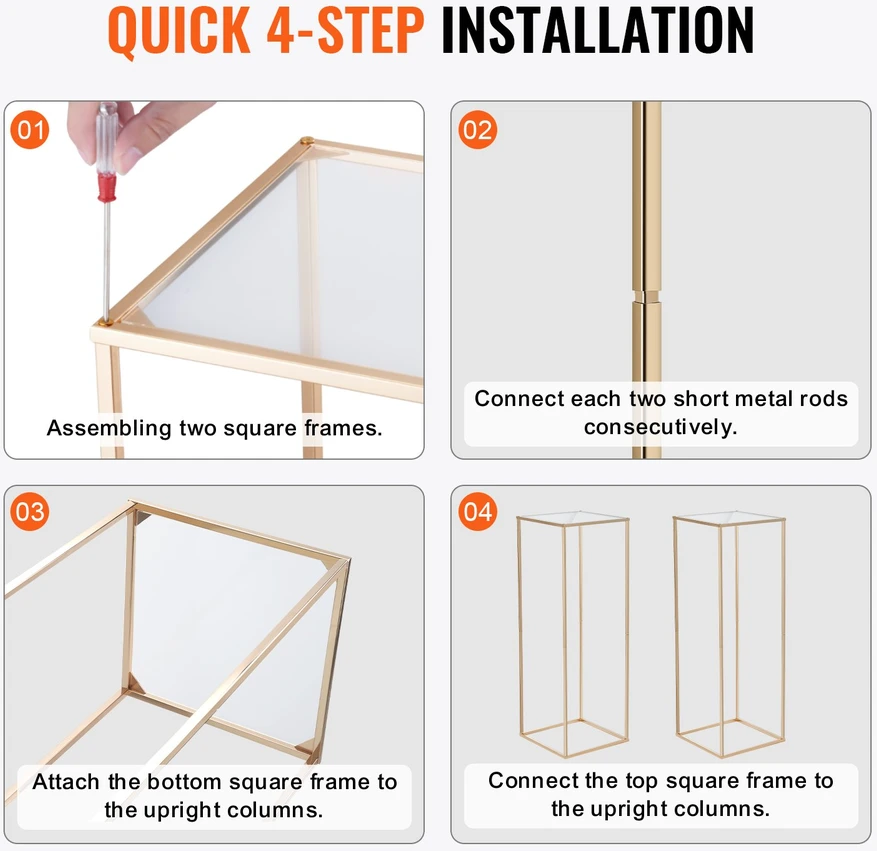 QUICK 4-STEP INSTALLATION

01

Assembling two square frames.

02

Connect each two short metal rods consecutively.

03

Attach the bottom square frame to the upright columns.

04

Connect the top square frame to the upright columns.