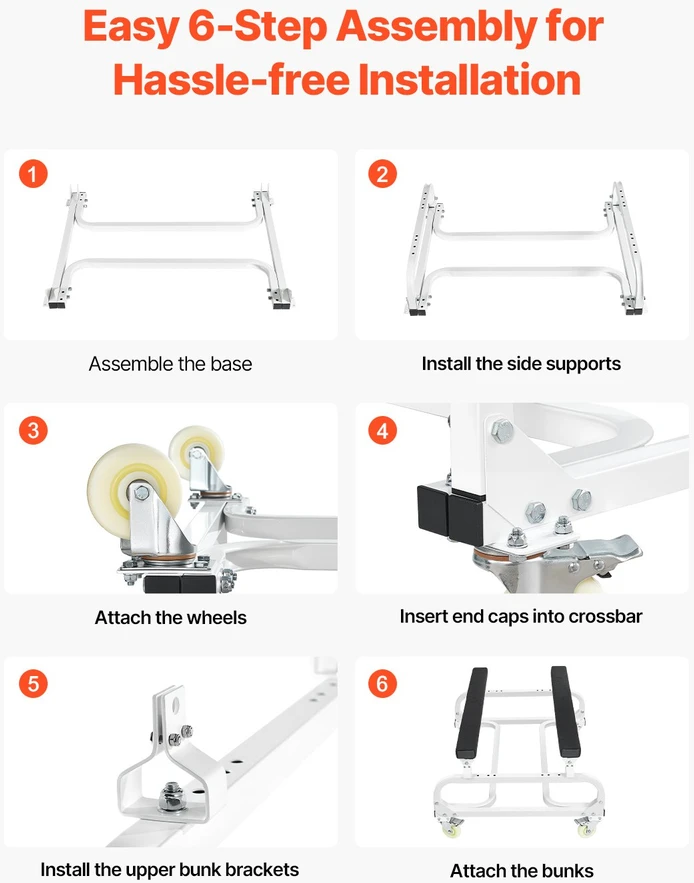 Easy 6-Step Assembly for Hassle-free Installation

1

Assemble the base

2

Install the side supports

3

Attach the wheels

4

Insert end caps into crossbar

5

Install the upper bunk brackets

6

Attach the bunks