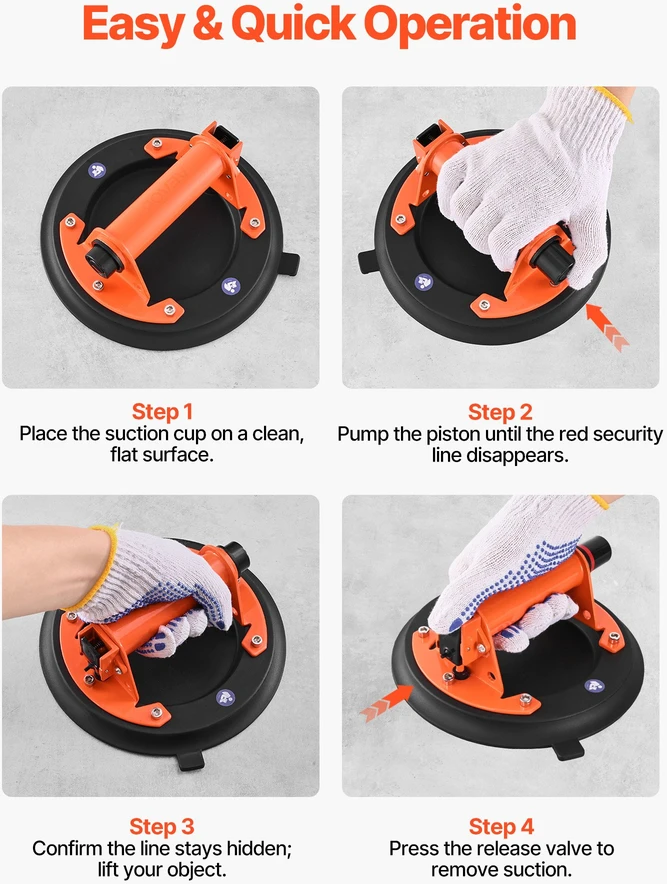 Easy & Quick Operation

Step 1
Place the suction cup on a clean, flat surface.

Step 2
Pump the piston until the red security line disappears.

Step 3
Confirm the line stays hidden; lift your object.

Step 4
Press the release valve to remove suction.