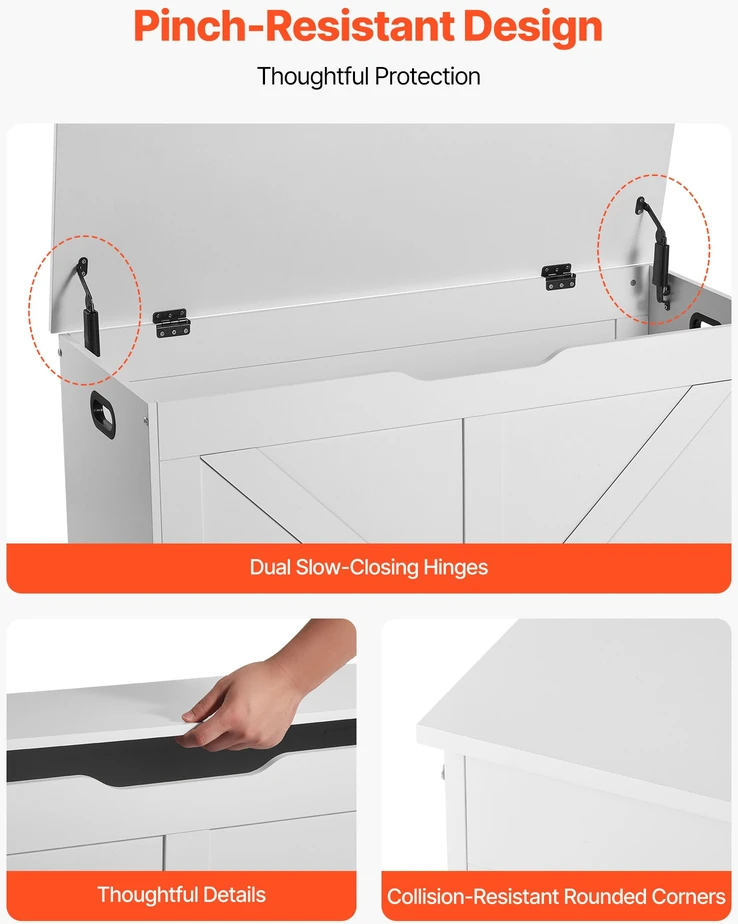 Pinch-Resistant Design

Thoughtful Protection

Dual Slow-Closing Hinges

Thoughtful Details

Collision-Resistant Rounded Corners