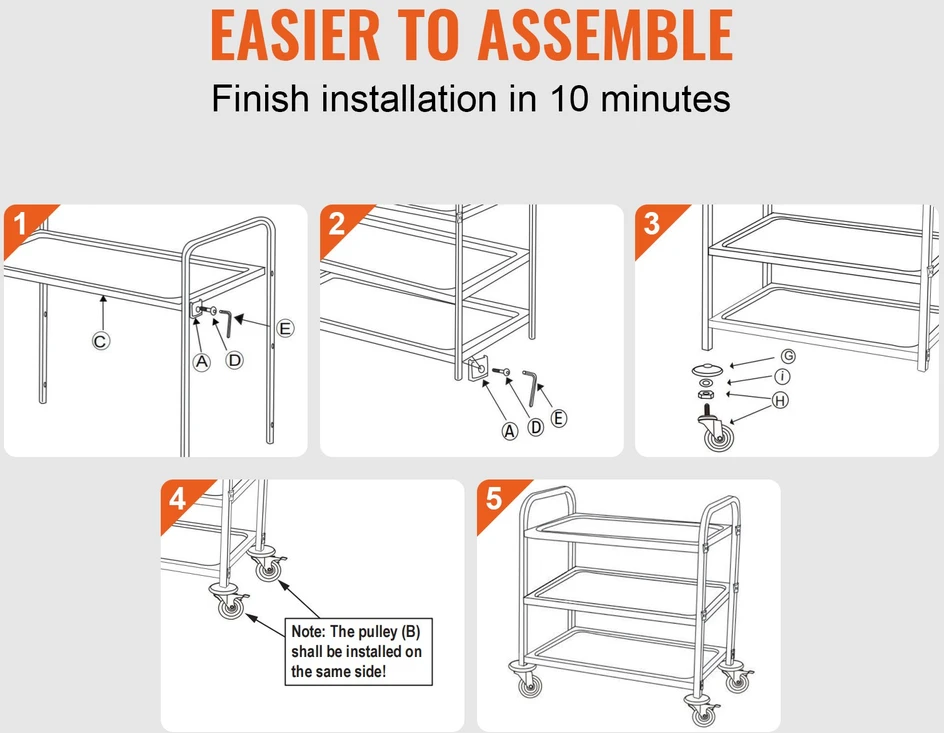 EASIER TO ASSEMBLE

Finish installation in 10 minutes

1

C

A D E

2

A D E

3

G

i

H

4

Note: The pulley (B) shall be installed on the same side!

5