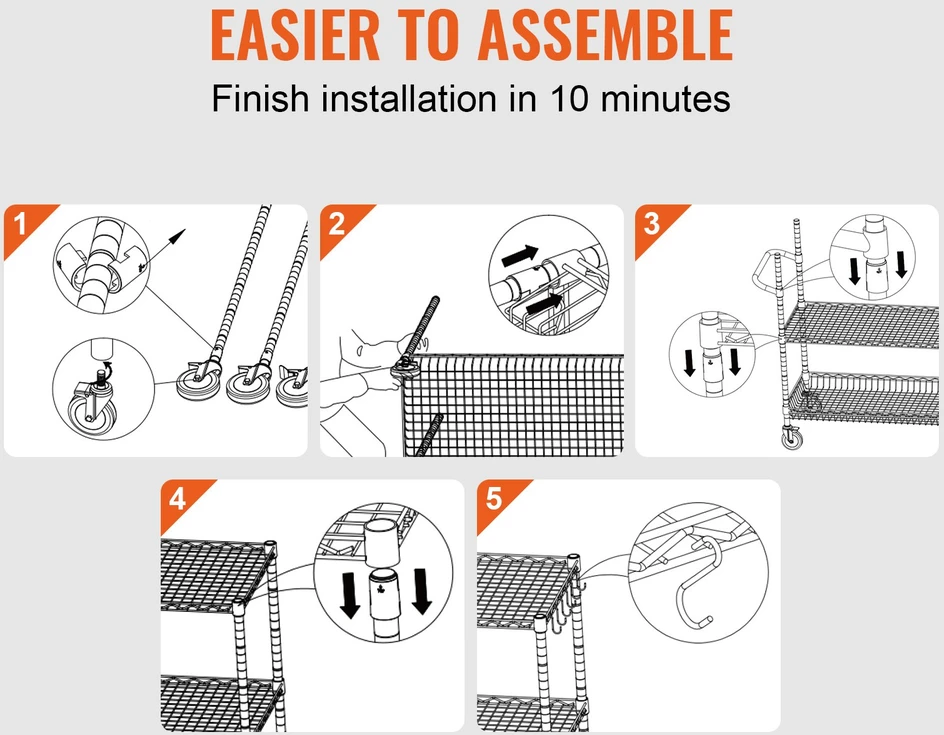 EASIER TO ASSEMBLE

Finish installation in 10 minutes

1

2

3

4

5