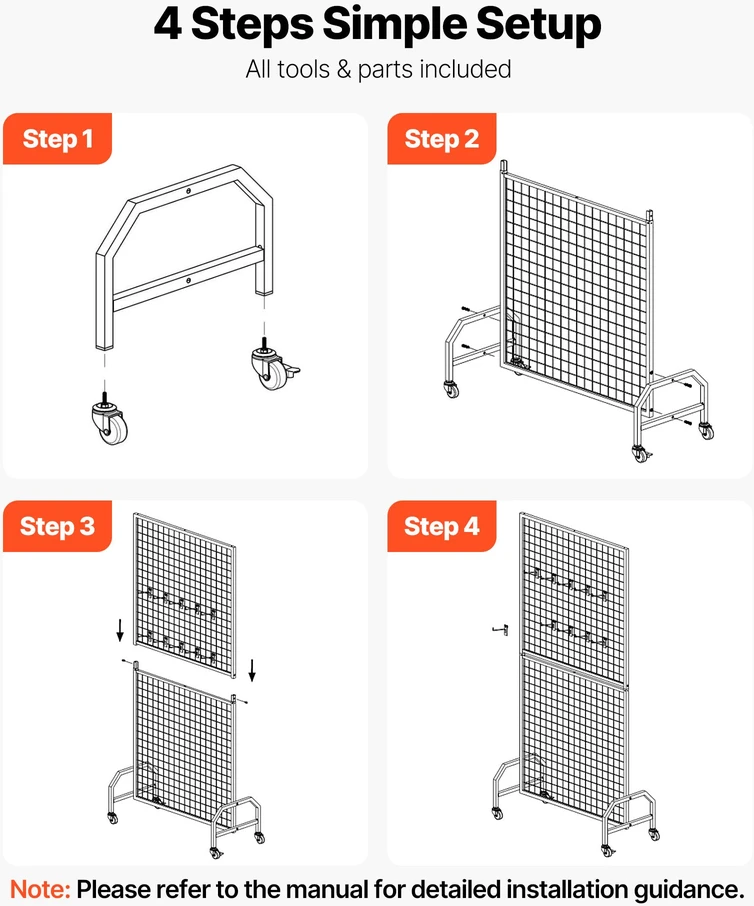 4 Steps Simple Setup

All tools & parts included

Step 1

Step 2

Step 3

Step 4

Note: Please refer to the manual for detailed installation guidance.