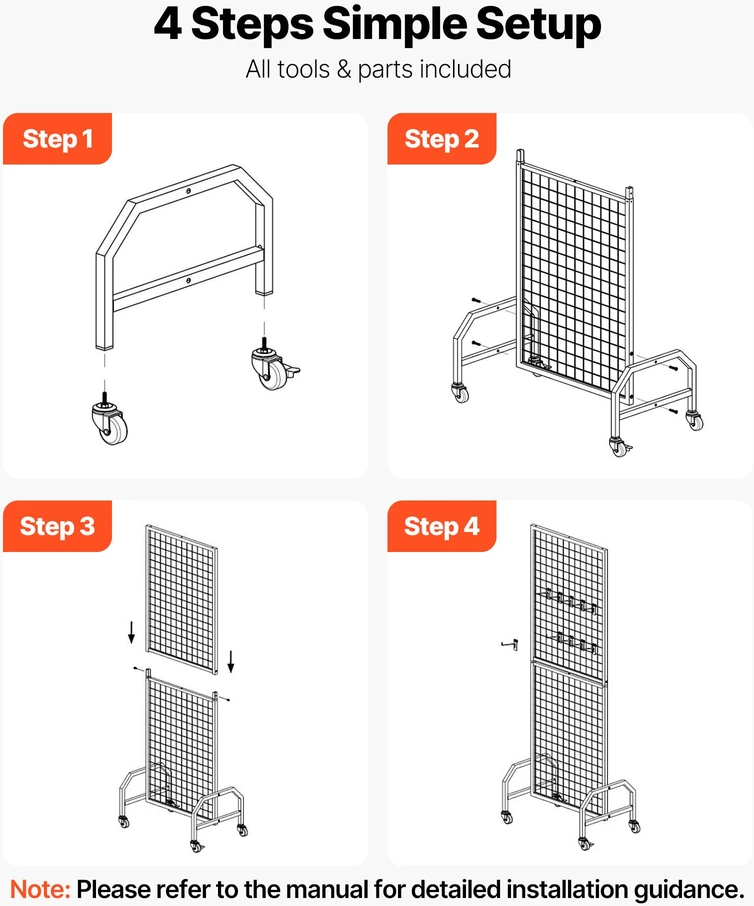 4 Steps Simple Setup

All tools & parts included

Step 1

Step 2

Step 3

Step 4

Note: Please refer to the manual for detailed installation guidance.