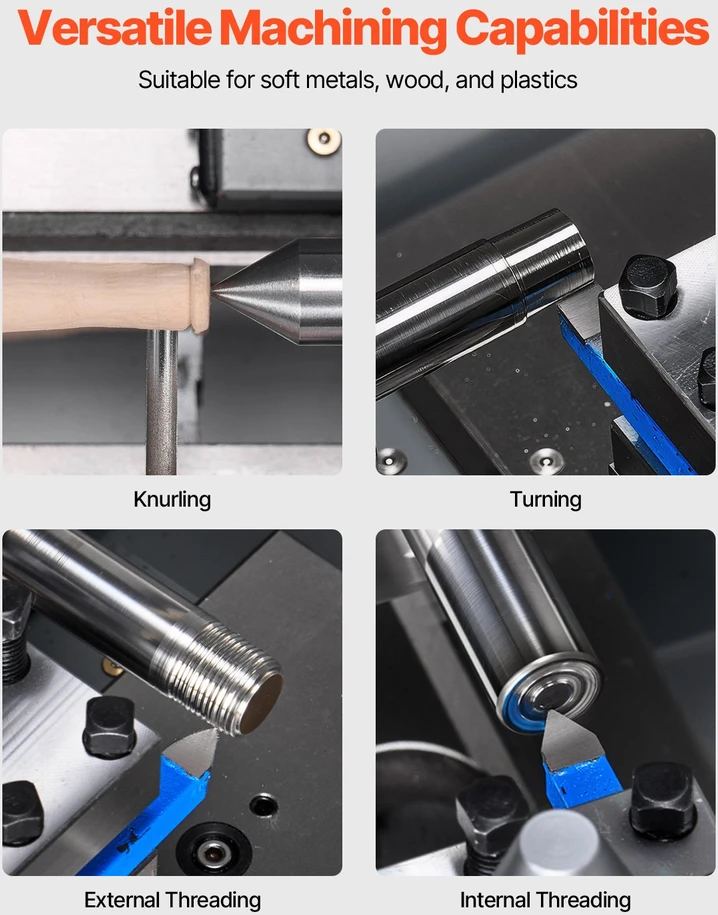 Versatile Machining Capabilities

Suitable for soft metals, wood, and plastics

Knurling

Turning

External Threading

Internal Threading