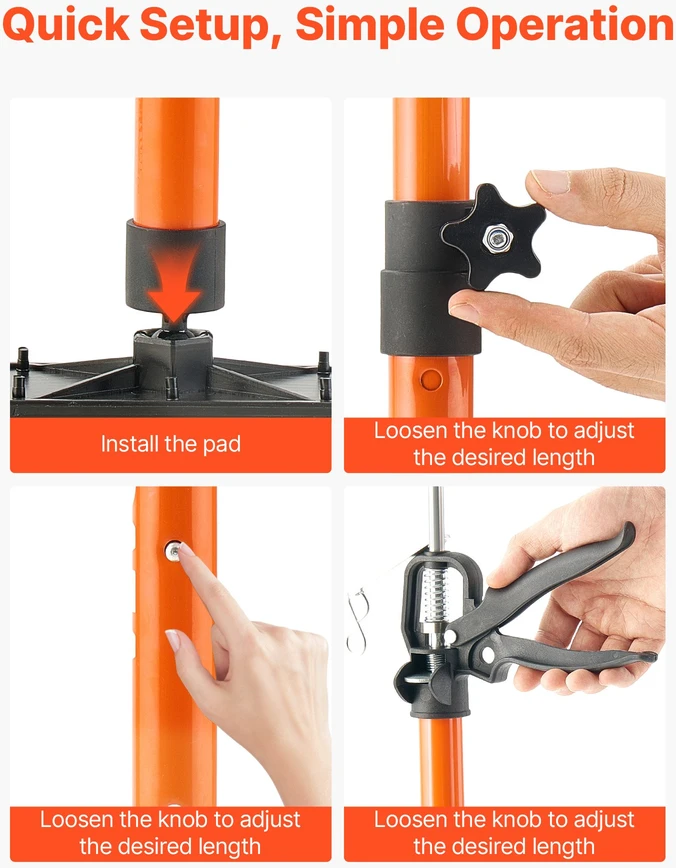 Quick Setup, Simple Operation

Install the pad

Loosen the knob to adjust the desired length

Loosen the knob to adjust the desired length

Loosen the knob to adjust the desired length