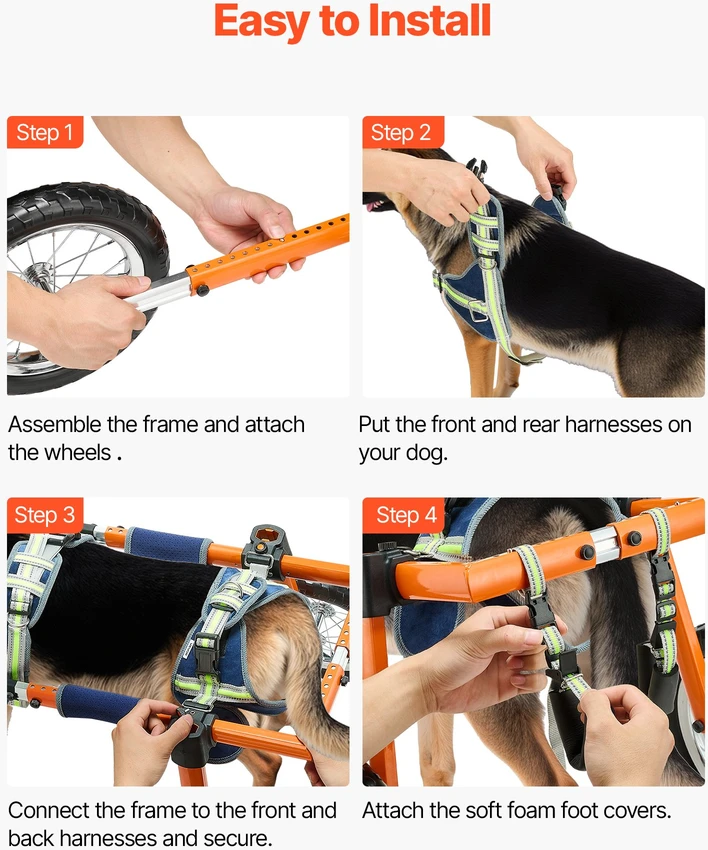 Easy to Install

Step 1

Assemble the frame and attach the wheels .

Step 2

Put the front and rear harnesses on your dog.

Step 3

Connect the frame to the front and back harnesses and secure.

Step 4

Attach the soft foam foot covers.