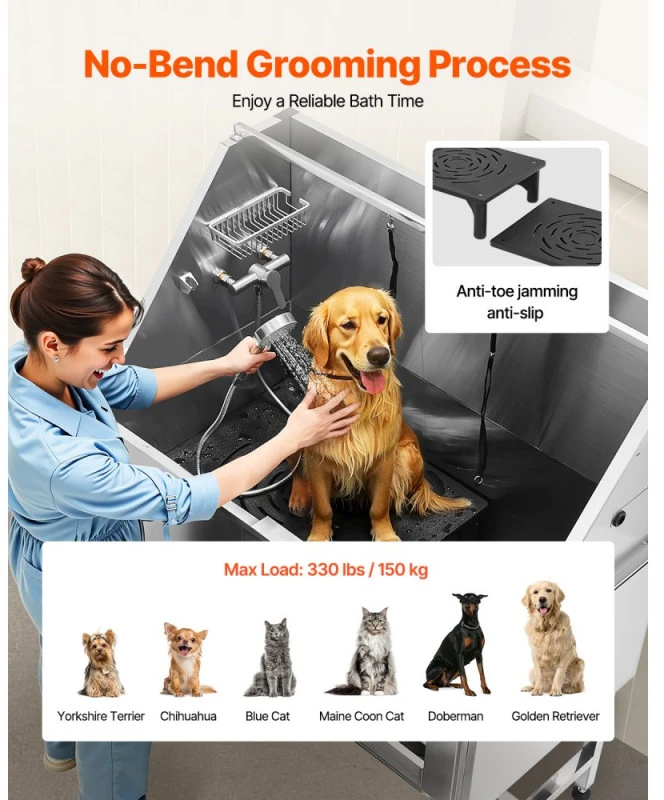 No-Bend Grooming Process

Enjoy a Reliable Bath Time

Anti-toe jamming
anti-slip

Max Load: 330 lbs / 150 kg

Yorkshire Terrier Chihuahua Blue Cat Maine Coon Cat Doberman Golden Retriever