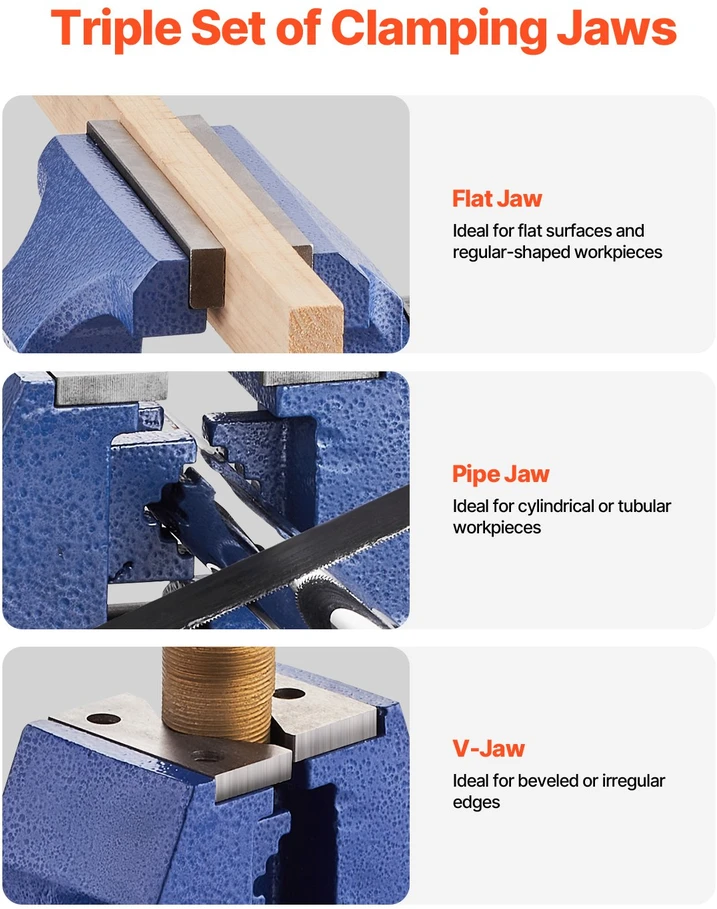 Triple Set of Clamping Jaws

Flat Jaw
Ideal for flat surfaces and regular-shaped workpieces

Pipe Jaw
Ideal for cylindrical or tubular workpieces

V-Jaw
Ideal for beveled or irregular edges