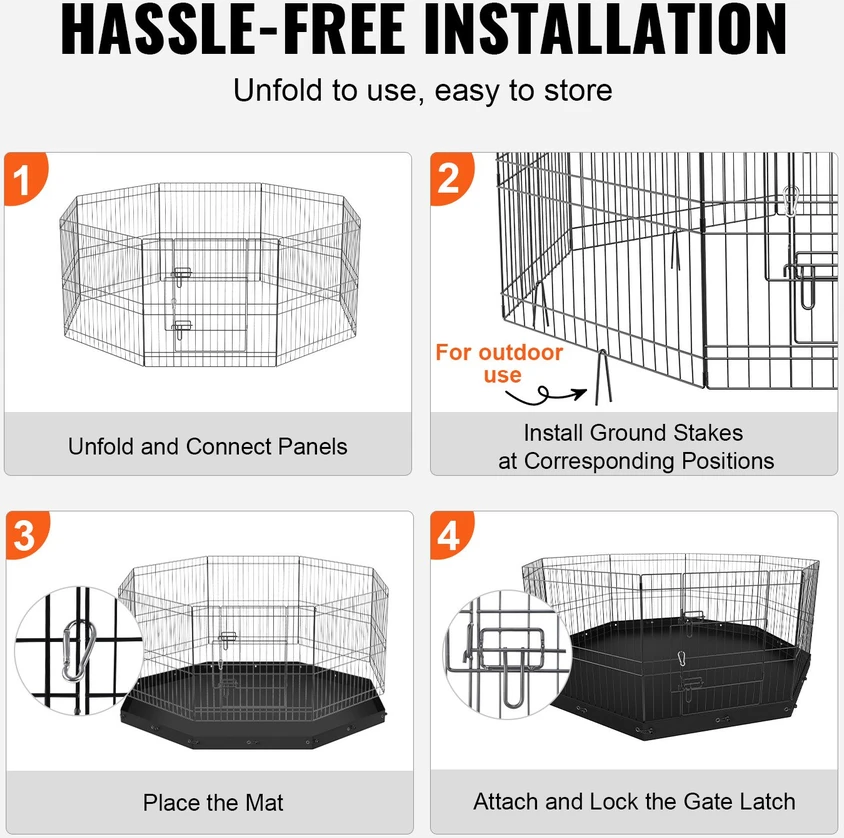 HASSLE-FREE INSTALLATION

Unfold to use, easy to store

1

Unfold and Connect Panels

2

For outdoor use

Install Ground Stakes at Corresponding Positions

3

Place the Mat

4

Attach and Lock the Gate Latch