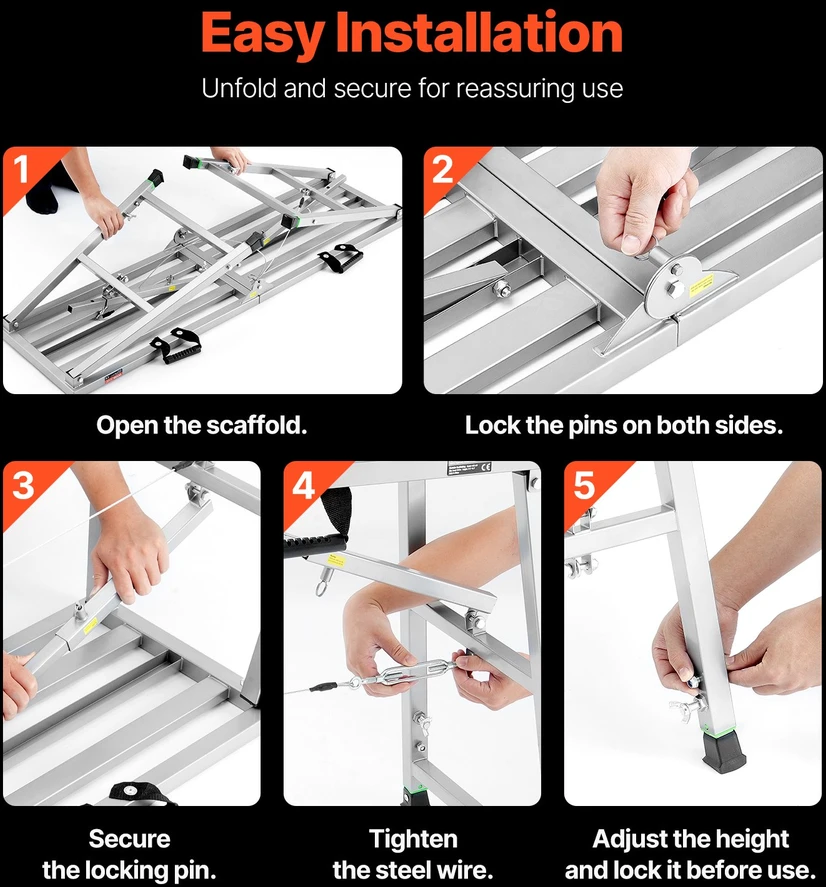 Easy Installation

Unfold and secure for reassuring use

1

Open the scaffold.

2

Lock the pins on both sides.

3

Secure the locking pin.

4

Tighten the steel wire.

5

Adjust the height and lock it before use.