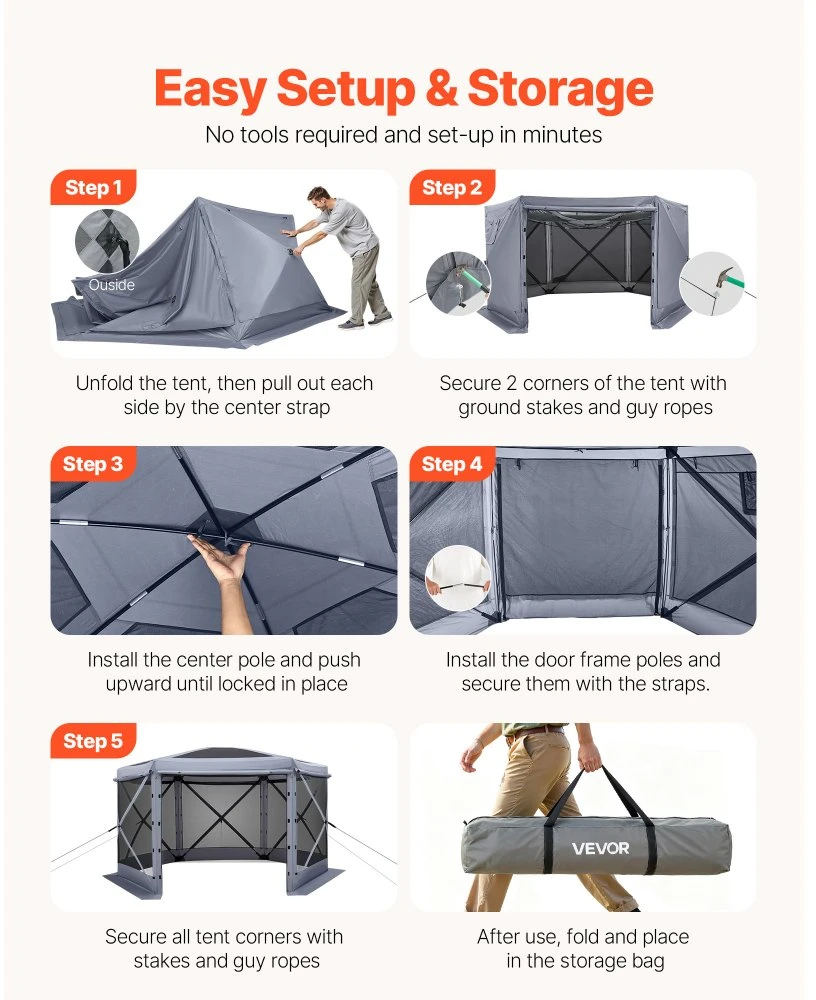 Easy Setup & Storage

No tools required and set-up in minutes

Step 1

Ouside

Unfold the tent, then pull out each side by the center strap

Step 2

Secure 2 corners of the tent with ground stakes and guy ropes

Step 3

Install the center pole and push upward until locked in place

Step 4

Install the door frame poles and secure them with the straps.

Step 5

Secure all tent corners with stakes and guy ropes

VEVOR

After use, fold and place in the storage bag