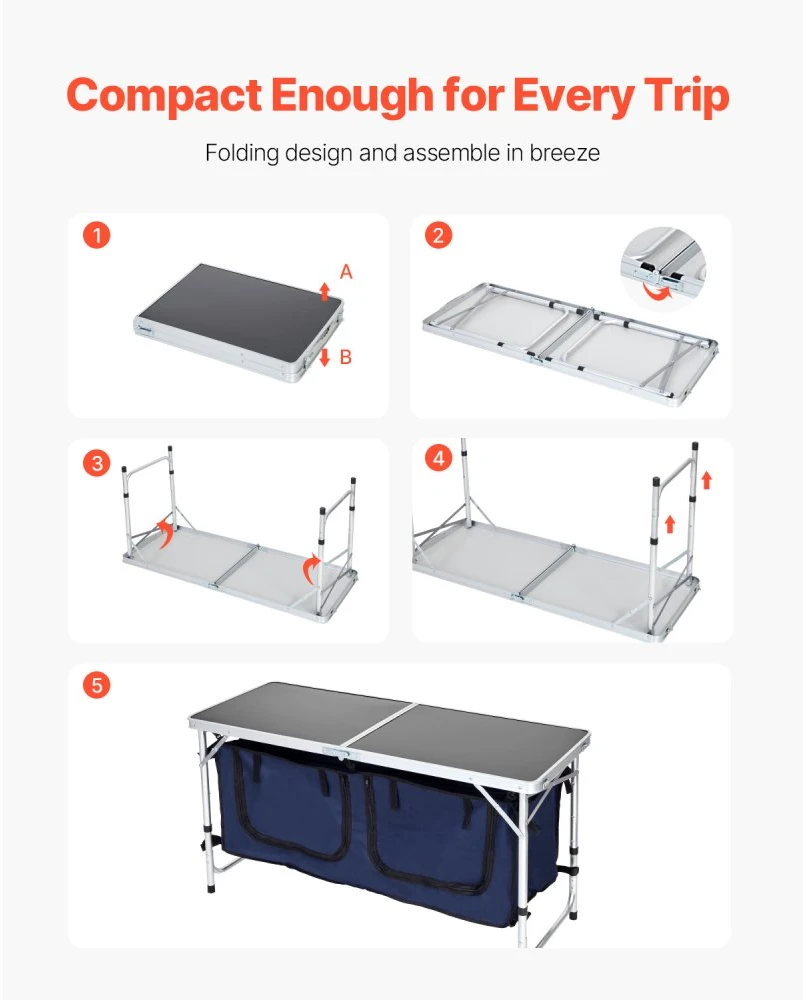 Compact Enough for Every Trip

Folding design and assemble in breeze

1

A

B

2

3

4

5